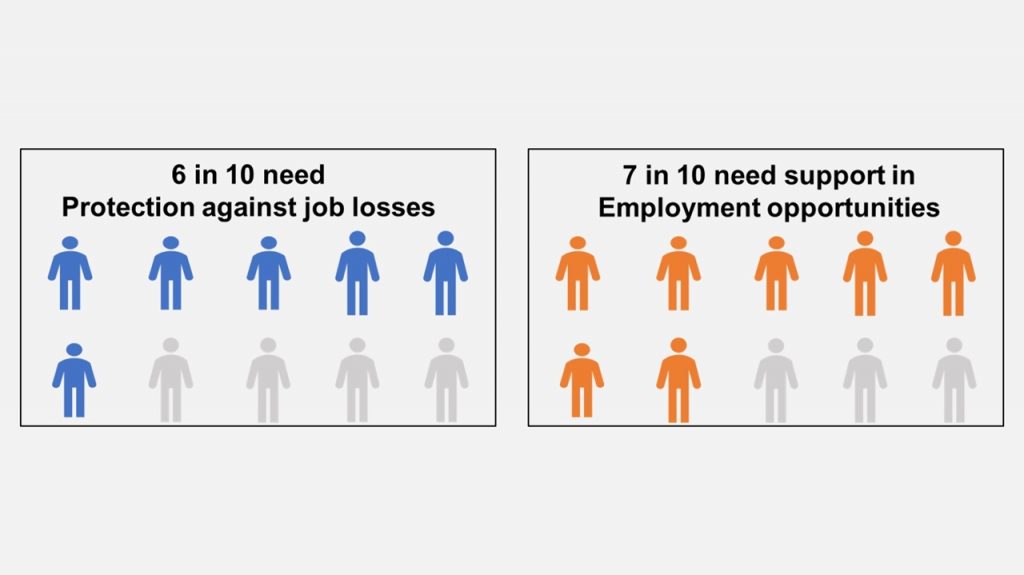 6 in 10 need
Protection against job losses

7 in 10 need support in
Employment opportunities