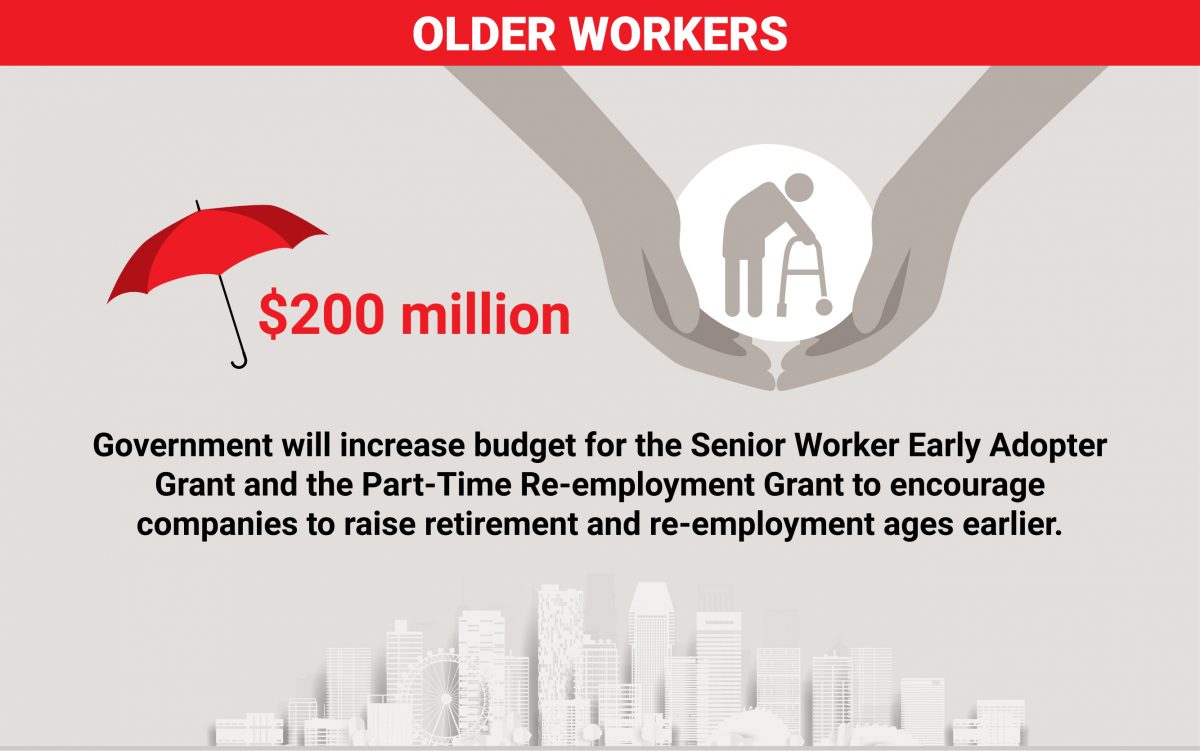 OLDER WORKERS

$200 million

Government will increase budget for the Senior Worker Early Adopter Grant and the Part-Time Re-employment Grant to encourage companies to raise retirement and re-employment ages earlier.