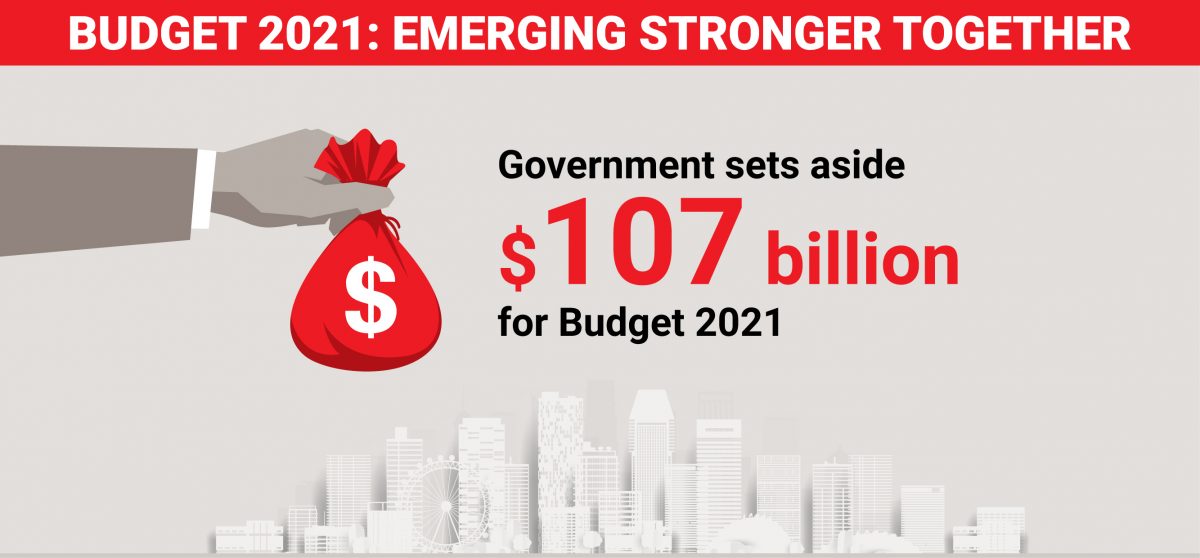 BUDGET 2021: EMERGING STRONGER TOGETHER

$

Government sets aside
$107 billion
for Budget 2021