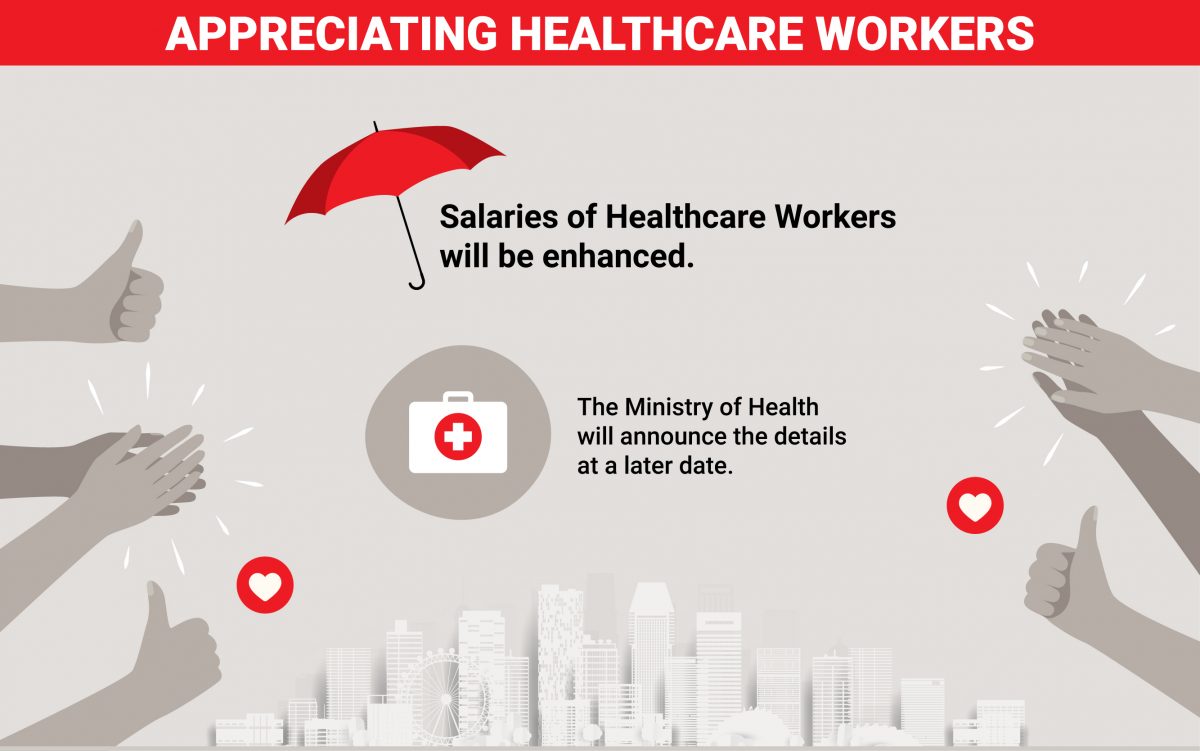 APPRECIATING HEALTHCARE WORKERS

Salaries of Healthcare Workers will be enhanced.

The Ministry of Health will announce the details at a later date.