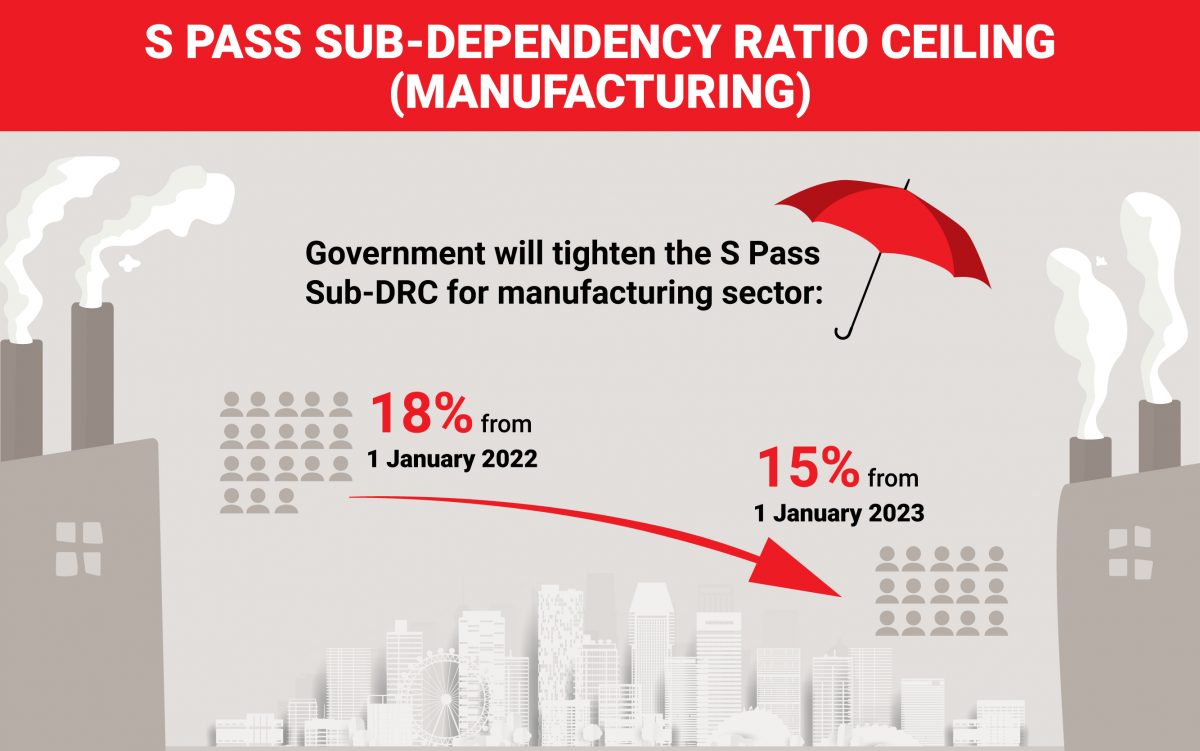 S PASS SUB-DEPENDENCY RATIO CEILING (MANUFACTURING)

Government will tighten the S Pass Sub-DRC for manufacturing sector:

18% from 1 January 2022

15% from 1 January 2023