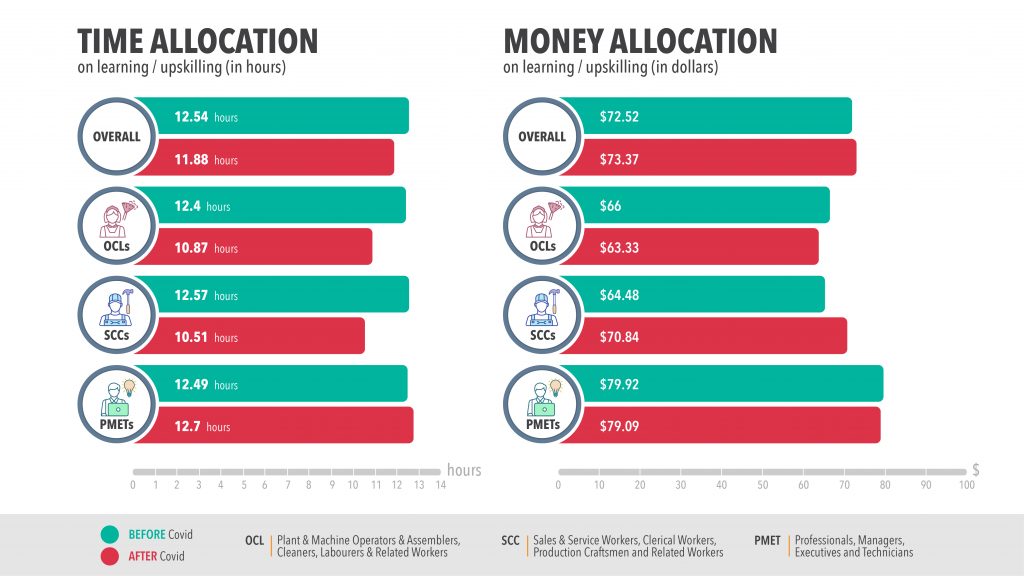 TIME ALLOCATION
on learning / upskilling (in hours)

OVERALL
12.54 hours
11.88 hours

OCLs
12.4 hours
10.87 hours

SCCs
12.57 hours
10.51 hours

PMETs
12.49 hours
12.7 hours

hours
0 1 2 3 4 5 6 7 8 9 10 11 12 13 14

MONEY ALLOCATION
on learning / upskilling (in dollars)

OVERALL
$72.52
$73.37

OCLs
$66
$63.33

SCCs
$64.48
$70.84

PMETs
$79.92
$79.09

$
0 10 20 30 40 50 60 70 80 90 100

BEFORE Covid
AFTER Covid

OCL | Plant & Machine Operators & Assemblers, Cleaners, Labourers & Related Workers

SCC | Sales & Service Workers, Clerical Workers, Production Craftsmen and Related Workers

PMET | Professionals, Managers, Executives and Technicians