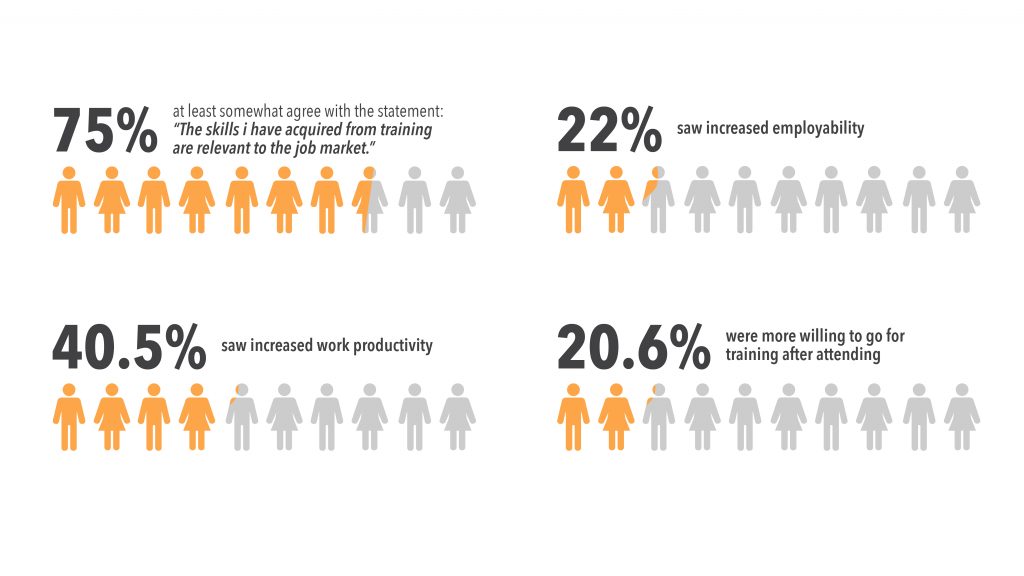 75% at least somewhat agree with the statement: "The skills i have acquired from training are relevant to the job market."

22% saw increased employability

40.5% saw increased work productivity

20.6% were more willing to go for training after attending