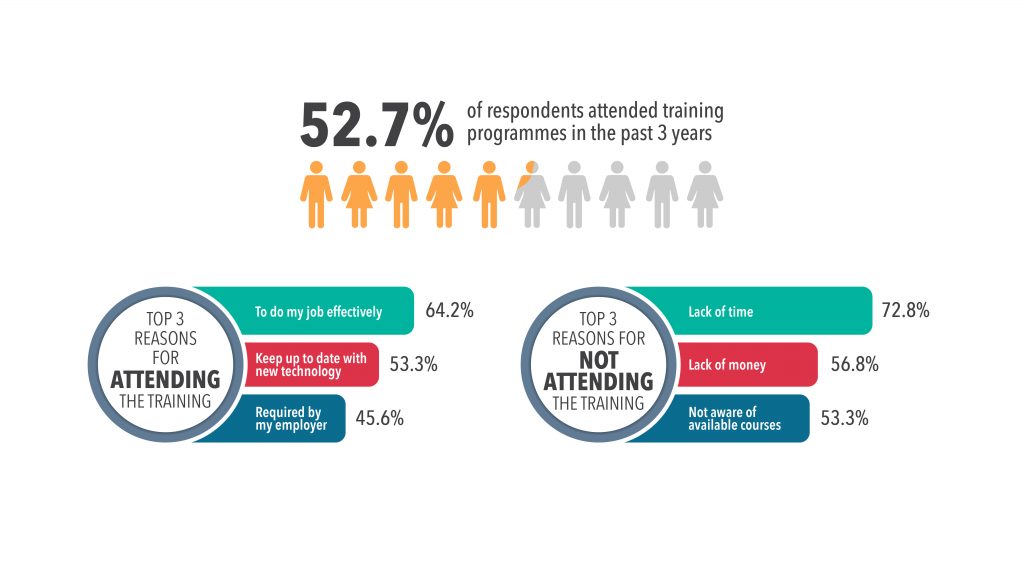 52.7% of respondents attended training programmes in the past 3 years

TOP 3 REASONS FOR ATTENDING THE TRAINING

To do my job effectively 64.2%

Keep up to date with new technology 53.3%

Required by my employer 45.6%

TOP 3 REASONS FOR NOT ATTENDING THE TRAINING

Lack of time 72.8%

Lack of money 56.8%

Not aware of available courses 53.3%