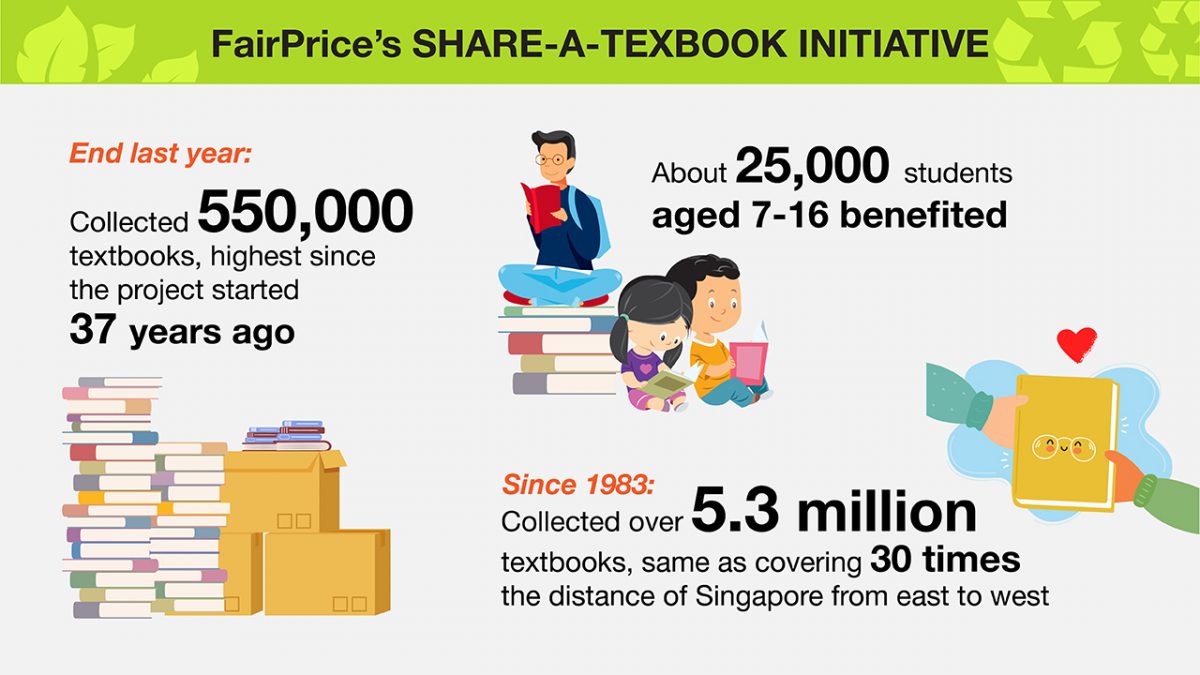 FairPrice's SHARE-A-TEXBOOK INITIATIVE

End last year:

Collected 550,000 textbooks, highest since the project started 37 years ago

About 25,000 students aged 7-16 benefited

Since 1983:

Collected over 5.3 million textbooks, same as covering 30 times the distance of Singapore from east to west