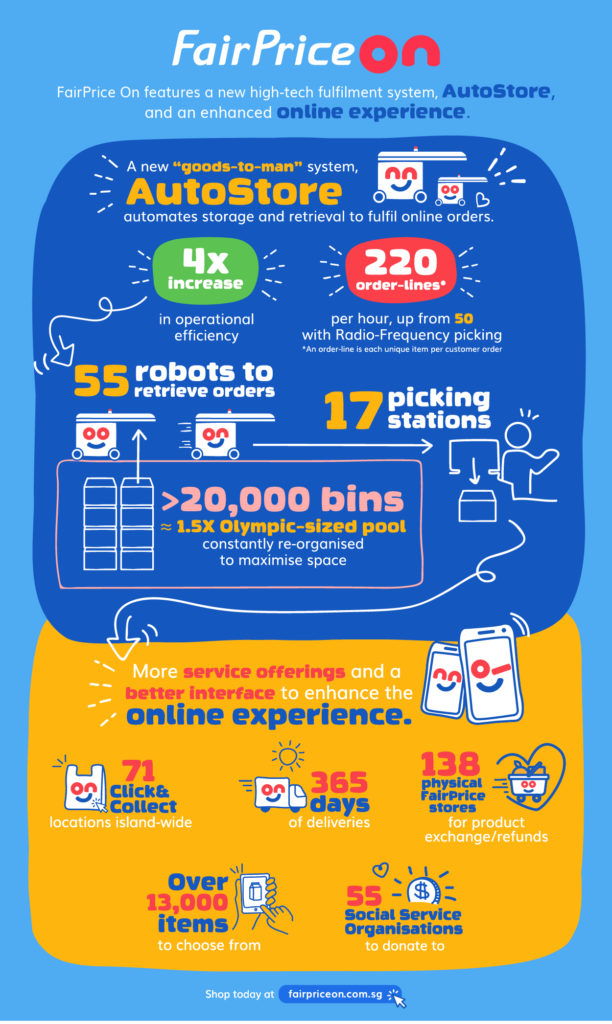 FairPrice On

FairPrice On features a new high-tech fulfilment system, AutoStore, and an enhanced online experience.

A new "goods-to-man" system, AutoStore automates storage and retrieval to fulfil online orders.

4x increase
in operational efficiency

220 order-lines*
per hour, up from 50 with Radio-Frequency picking
*An order-line is each unique item per customer order

55 robots to retrieve orders

17 picking stations

>20,000 bins
≈ 1.5X Olympic-sized pool
constantly re-organised to maximise space

More service offerings and a better interface to enhance the online experience.

71 Click& Collect
locations island-wide

365 days
of deliveries

138 physical FairPrice stores
for product exchange/refunds

Over 13,000 items
to choose from

55 Social Service Organisations
to donate to

Shop today at fairpriceon.com.sg