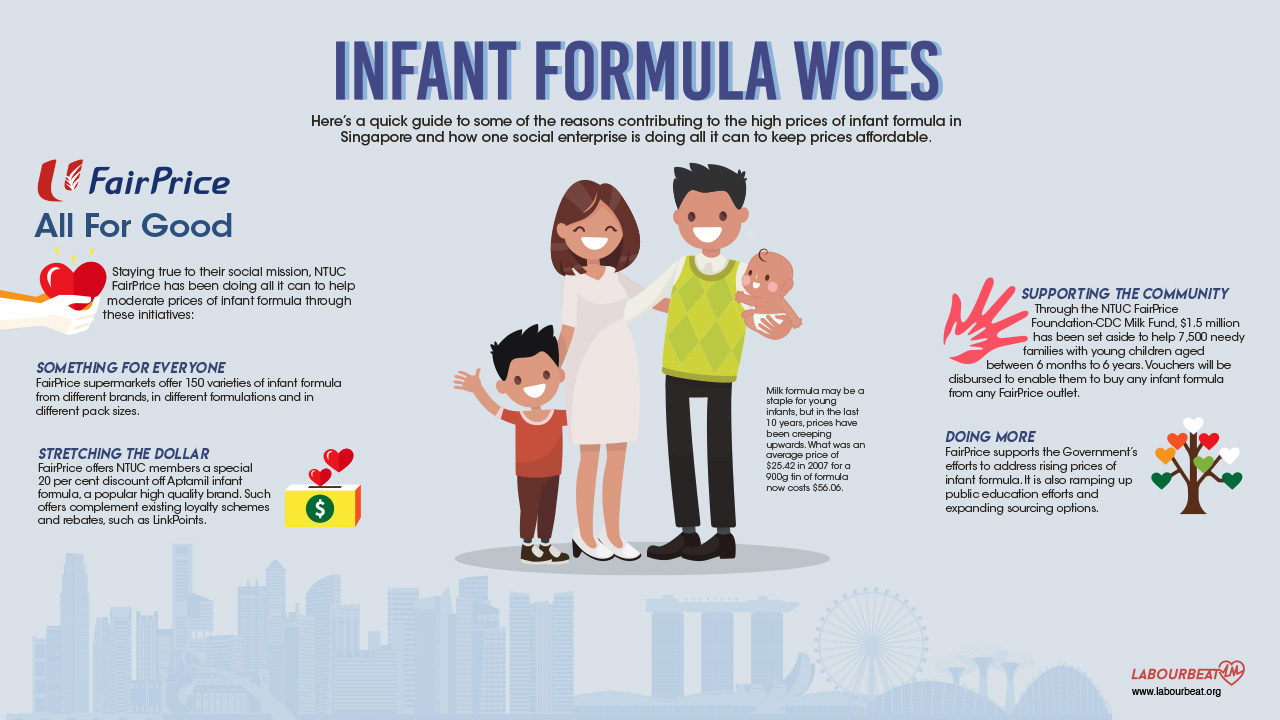 INFANT FORMULA WOES

Here's a quick guide to some of the reasons contributing to the high prices of infant formula in Singapore and how one social enterprise is doing all it can to keep prices affordable.

FairPrice

All For Good

Staying true to their social mission, NTUC FairPrice has been doing all it can to help moderate prices of infant formula through these initiatives:

SOMETHING FOR EVERYONE
FairPrice supermarkets offer 150 varieties of infant formula from different brands, in different formulations and in different pack sizes.

STRETCHING THE DOLLAR
FairPrice offers NTUC members a special 20 per cent discount off Aptamil infant formula, a popular high quality brand. Such offers complement existing loyalty schemes and rebates, such as LinkPoints.

$

Milk formula may be a staple for young infants, but in the last 10 years, prices have been creeping upwards. What was an average price of $25.42 in 2007 for a 900g tin of formula now costs $56.06.

SUPPORTING THE COMMUNITY
Through the NTUC FairPrice Foundation-CDC Milk Fund, $1.5 million has been set aside to help 7,500 needy families with young children aged between 6 months to 6 years. Vouchers will be disbursed to enable them to buy any infant formula from any FairPrice outlet.

DOING MORE
FairPrice supports the Government's efforts to address rising prices of infant formula. It is also ramping up public education efforts and expanding sourcing options.

LABOURBEAT LM
www.labourbeat.org