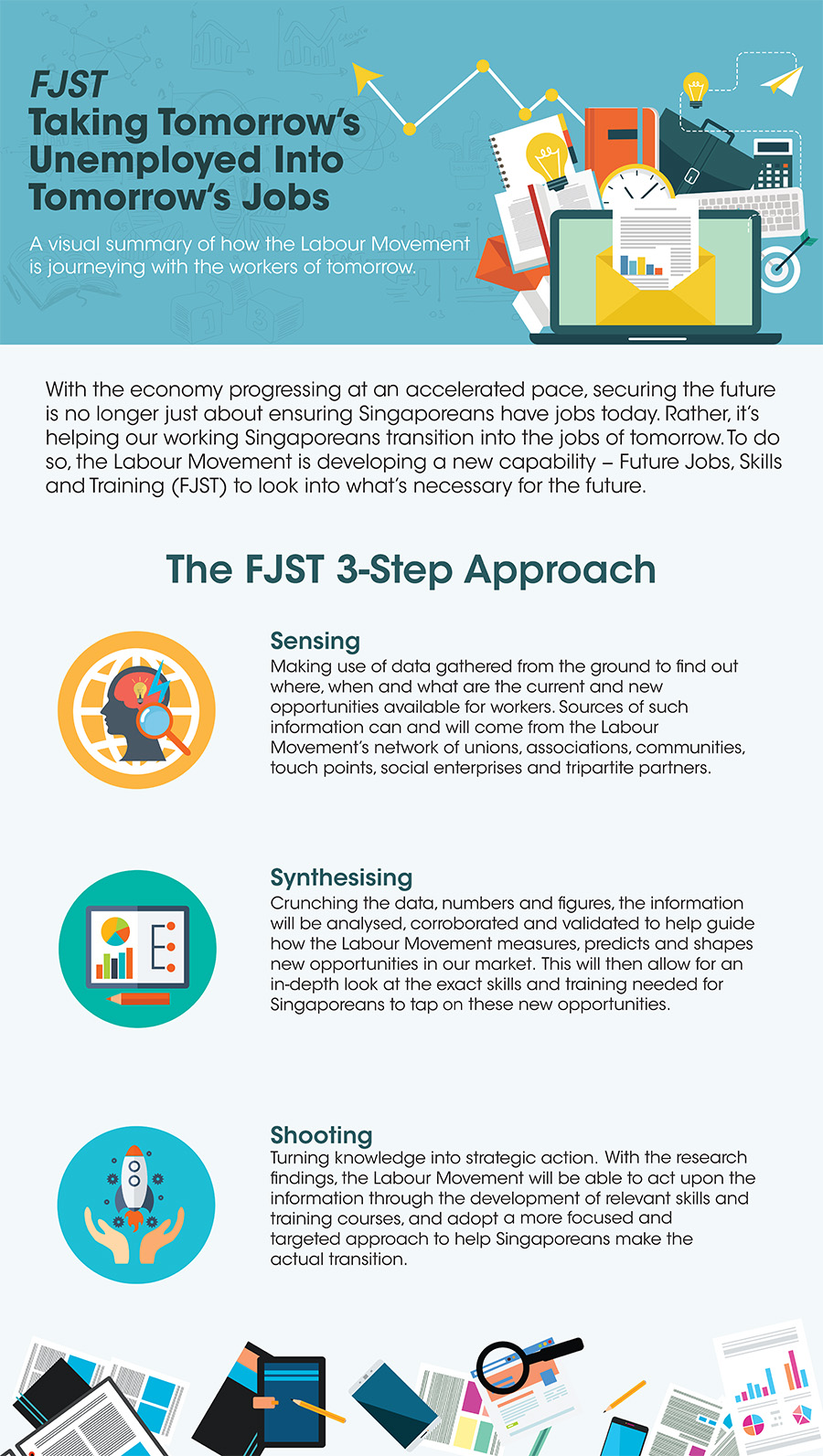 FJST
Taking Tomorrow's Unemployed Into Tomorrow's Jobs

A visual summary of how the Labour Movement is journeying with the workers of tomorrow.

With the economy progressing at an accelerated pace, securing the future is no longer just about ensuring Singaporeans have jobs today. Rather, it's helping our working Singaporeans transition into the jobs of tomorrow. To do so, the Labour Movement is developing a new capability – Future Jobs, Skills and Training (FJST) to look into what's necessary for the future.

The FJST 3-Step Approach

Sensing
Making use of data gathered from the ground to find out where, when and what are the current and new opportunities available for workers. Sources of such information can and will come from the Labour Movement's network of unions, associations, communities, touch points, social enterprises and tripartite partners.

Synthesising
Crunching the data, numbers and figures, the information will be analysed, corroborated and validated to help guide how the Labour Movement measures, predicts and shapes new opportunities in our market. This will then allow for an in-depth look at the exact skills and training needed for Singaporeans to tap on these new opportunities.

Shooting
Turning knowledge into strategic action. With the research findings, the Labour Movement will be able to act upon the information through the development of relevant skills and training courses, and adopt a more focused and targeted approach to help Singaporeans make the actual transition.